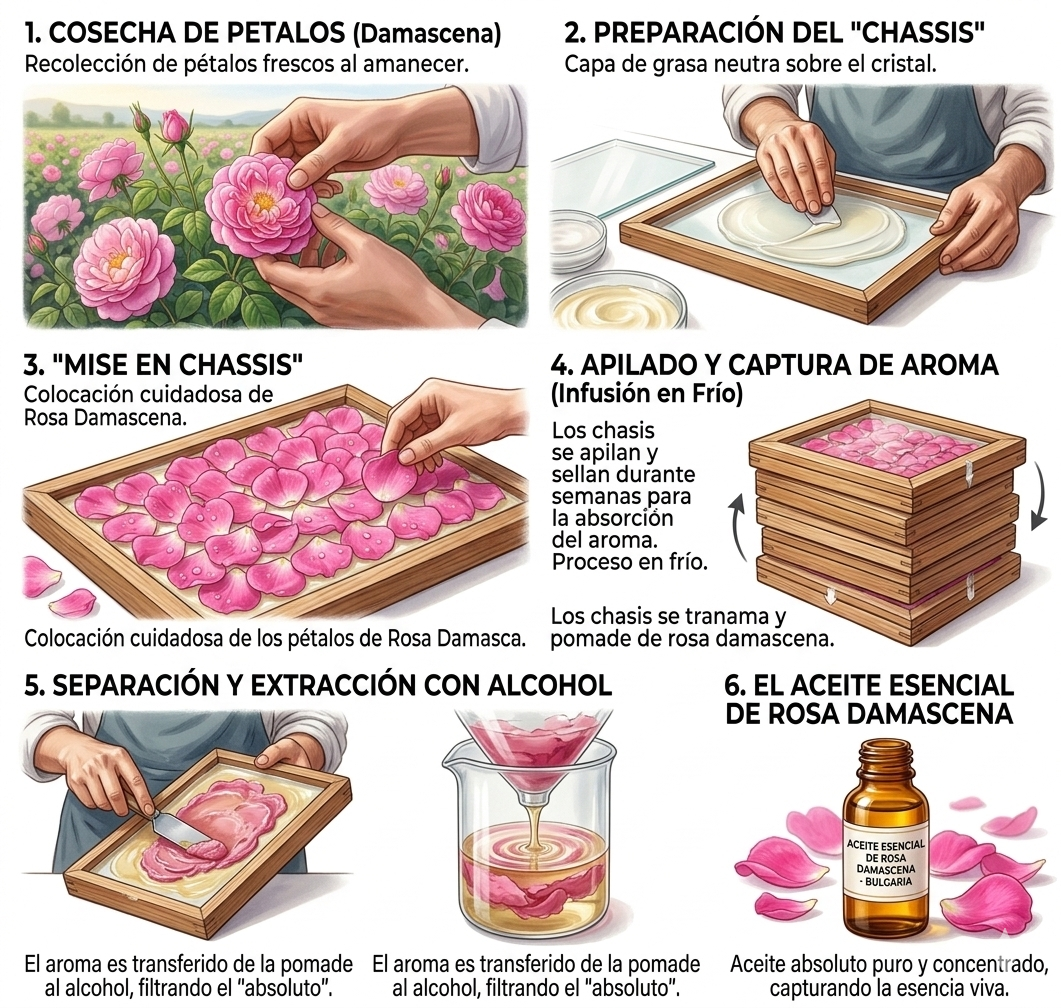 1. COSECHA DE PETALOS (Damascena)
Recolección de pétalos frescos al amanecer.

2. PREPARACIÓN DEL "CHASSIS"
Capa de grasa neutra sobre el cristal.

3. "MISE EN CHASSIS"
Colocación cuidadosa de Rosa Damascena.

Colocación cuidadosa de los pétalos de Rosa Damasca.

4. APILADO Y CAPTURA DE AROMA (Infusión en Frío)
Los chasis se apilan y sellan durante semanas para la absorción del aroma. Proceso en frío.

Los chasis se tranama y pomade de rosa damascena.

5. SEPARACIÓN Y EXTRACCIÓN CON ALCOHOL

El aroma es transferido de la pomade al alcohol, filtrando el "absoluto".

El aroma es transferido de la pomade al alcohol, filtrando el "absoluto".

6. EL ACEITE ESENCIAL DE ROSA DAMASCENA

ACEITE ESENCIAL DE ROSA DAMASCENA - BULGARIA

Aceite absoluto puro y concentrado, capturando la esencia viva.